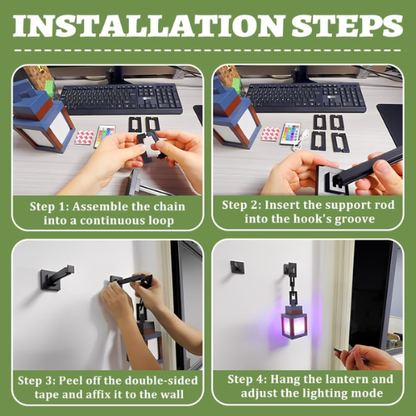 INSTALLATION STEPS

Step 1: Assemble the chain into a continuous loop

Step 2: Insert the support rod into the hook's groove

Step 3: Peel off the double-sided tape and affix it to the wall

Step 4: Hang the lantern and adjust the lighting mode