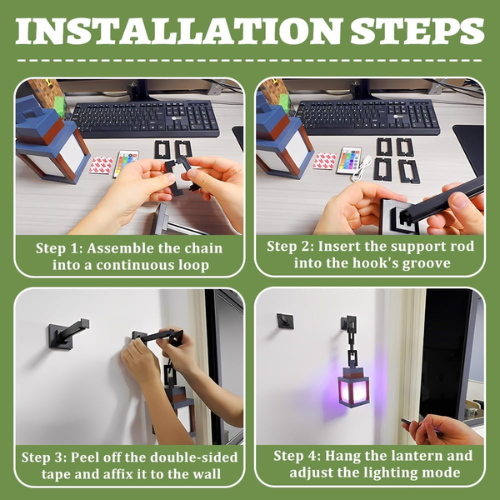 INSTALLATION STEPS

Step 1: Assemble the chain into a continuous loop

Step 2: Insert the support rod into the hook's groove

Step 3: Peel off the double-sided tape and affix it to the wall

Step 4: Hang the lantern and adjust the lighting mode